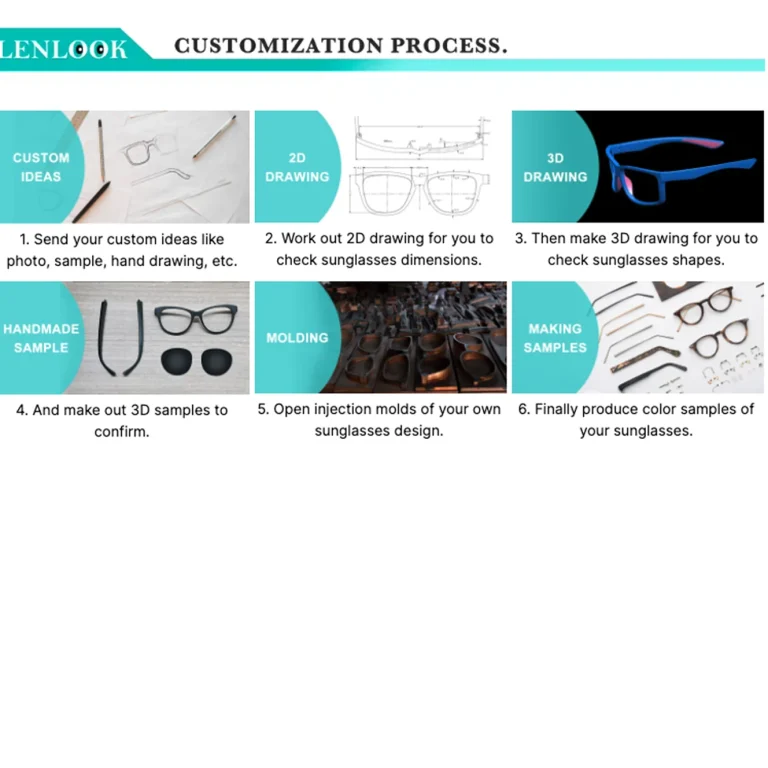 LENLOOK CUSTOMIZATION PROCESS.

CUSTOM IDEAS

1. Send your custom ideas like photo, sample, hand drawing, etc.

2D DRAWING

2. Work out 2D drawing for you to check sunglasses dimensions.

3D DRAWING

3. Then make 3D drawing for you to check sunglasses shapes.

HANDMADE SAMPLE

4. And make out 3D samples to confirm.

MOLDING

5. Open injection molds of your own sunglasses design.

MAKING SAMPLES

6. Finally produce color samples of your sunglasses.