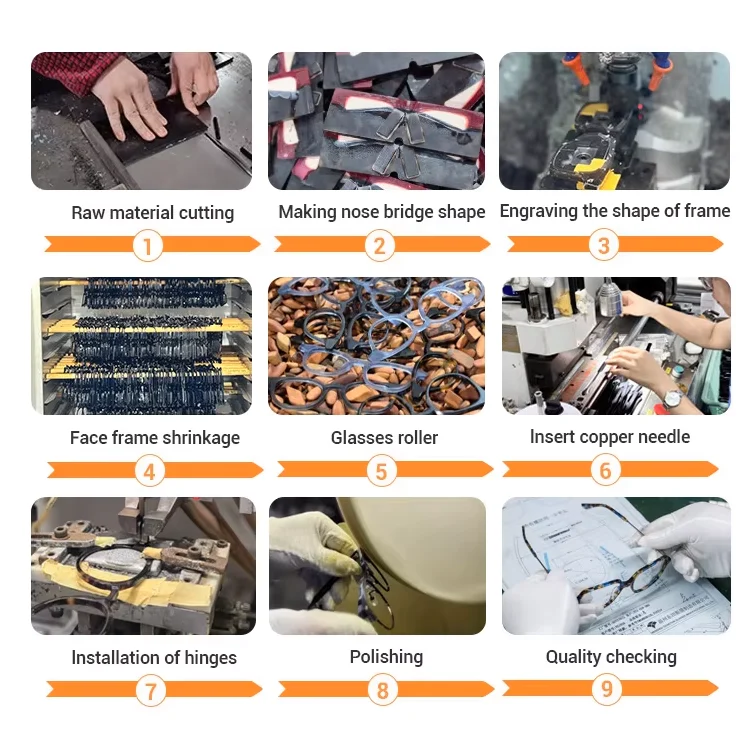 Raw material cutting

1

Making nose bridge shape

2

Engraving the shape of frame

3

Face frame shrinkage

4

Glasses roller

5

Insert copper needle

6

Installation of hinges

7

Polishing

8

Quality checking

9